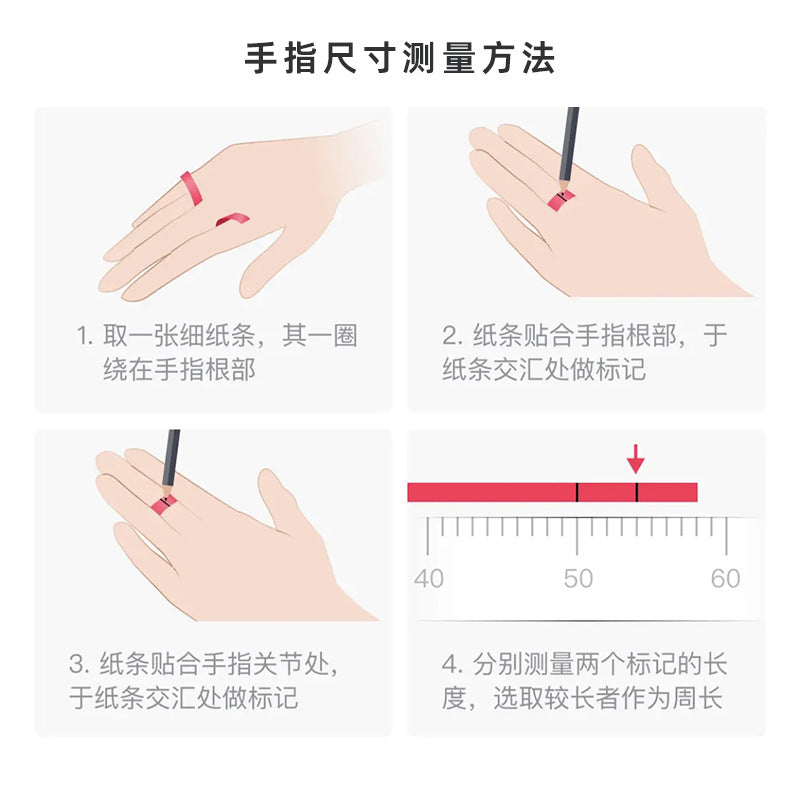 手指尺寸测量方法

1. 取一张细纸条，其一圈绕在手指根部

2. 纸条贴合手指根部，于纸条交汇处做标记

3. 纸条贴合手指关节处，于纸条交汇处做标记

40

50

60

4. 分别测量两个标记的长度，选取较长者作为周长